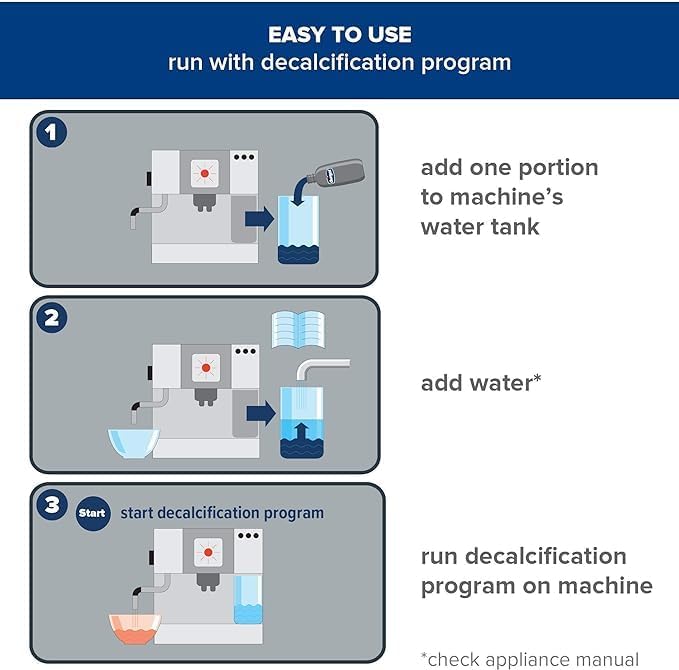 EASY TO USE
run with decalcification program

1

add one portion to machine's water tank

2

add water*

3 Start start decalcification program

run decalcification program on machine

*check appliance manual