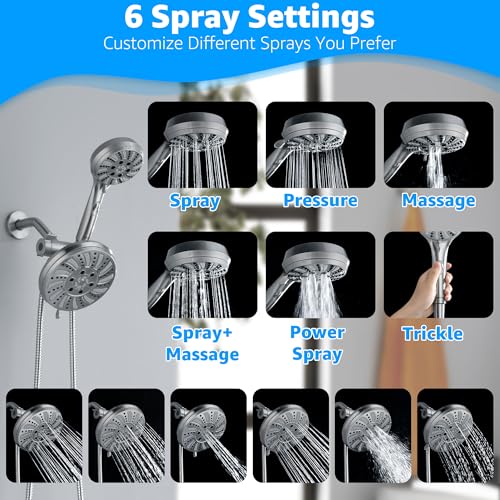 6 Spray Settings
Customize Different Sprays You Prefer

Spray

Pressure

Massage

Spray+ Massage

Power Spray

Trickle