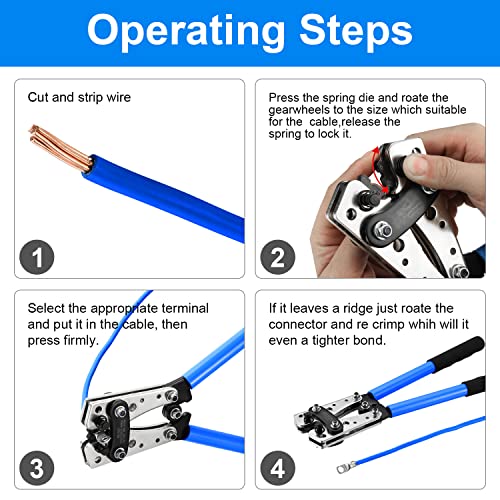 Operating Steps

Cut and strip wire

1

Press the spring die and roate the gearwheels to the size which suitable for the cable,release the spring to lock it.

2

Select the appropriate terminal and put it in the cable, then press firmly.

3

If it leaves a ridge just roate the connector and re crimp whih will it even a tighter bond.

4