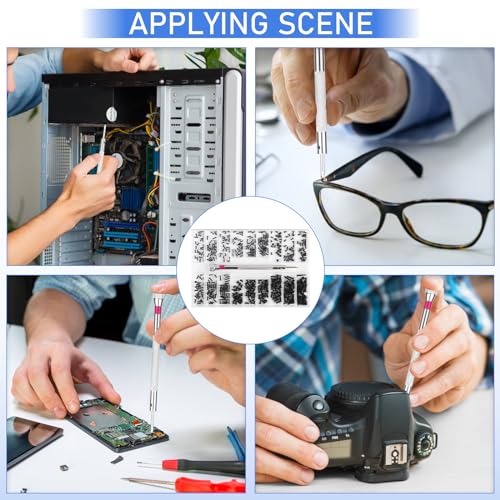 APPLYING SCENE