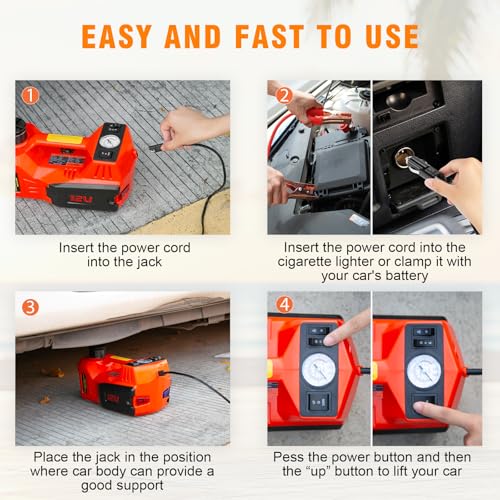 EASY AND FAST TO USE

1

12V

Insert the power cord into the jack

2

Insert the power cord into the cigarette lighter or clamp it with your car's battery

3

12V

Place the jack in the position where car body can provide a good support

4

Pess the power button and then the “up” button to lift your car