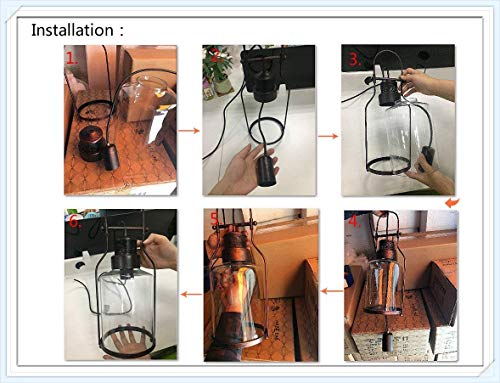 Installation :

1.

2.

3.

4.

5.

6.