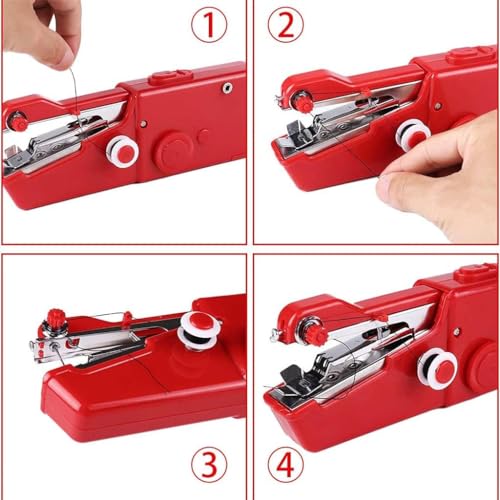 1

2

3

4