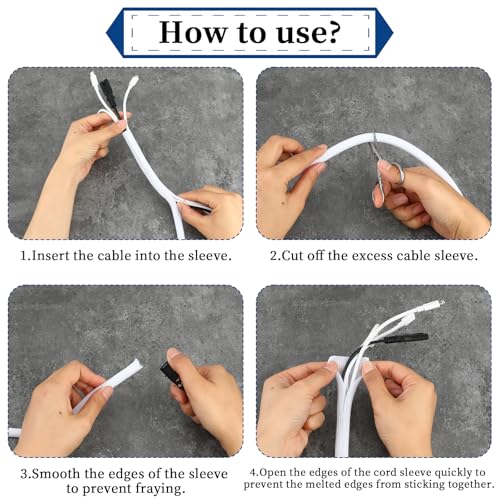 How to use?

1.Insert the cable into the sleeve.

2.Cut off the excess cable sleeve.

3.Smooth the edges of the sleeve to prevent fraying.

4.Open the edges of the cord sleeve quickly to prevent the melted edges from sticking together.