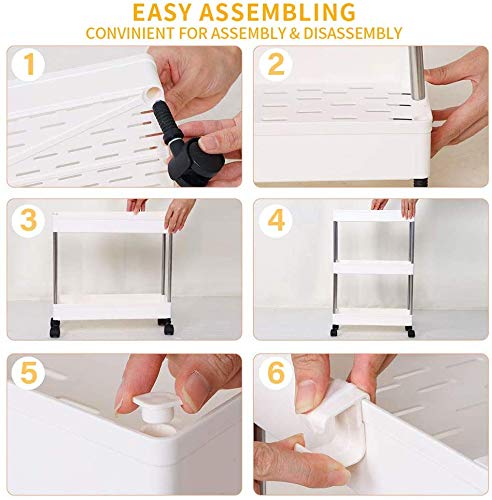 EASY ASSEMBLING
CONVINIENT FOR ASSEMBLY & DISASSEMBLY

1

2

3

4

5

6