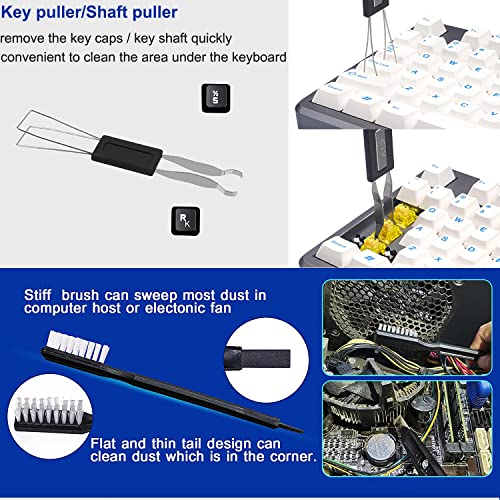 Key puller/Shaft puller

remove the key caps / key shaft quickly convenient to clean the area under the keyboard

%
5

R
K

Stiff brush can sweep most dust in computer host or electonic fan

Flat and thin tail design can clean dust which is in the corner.