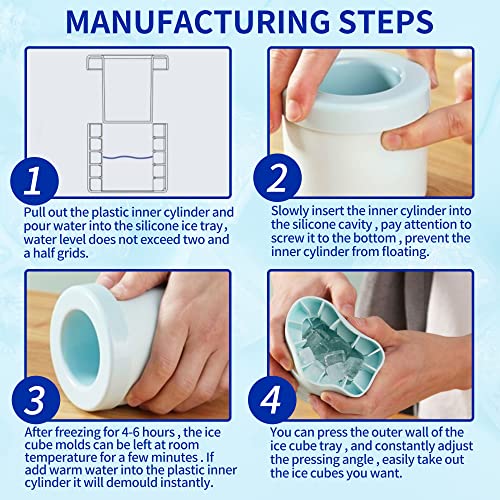 MANUFACTURING STEPS

1

Pull out the plastic inner cylinder and pour water into the silicone ice tray , water level does not exceed two and a half grids.

2

Slowly insert the inner cylinder into the silicone cavity , pay attention to screw it to the bottom , prevent the inner cylinder from floating.

3

After freezing for 4-6 hours , the ice cube molds can be left at room temperature for a few minutes . If add warm water into the plastic inner cylinder it will demould instantly.

4

You can press the outer wall of the ice cube tray , and constantly adjust the pressing angle , easily take out the ice cubes you want.