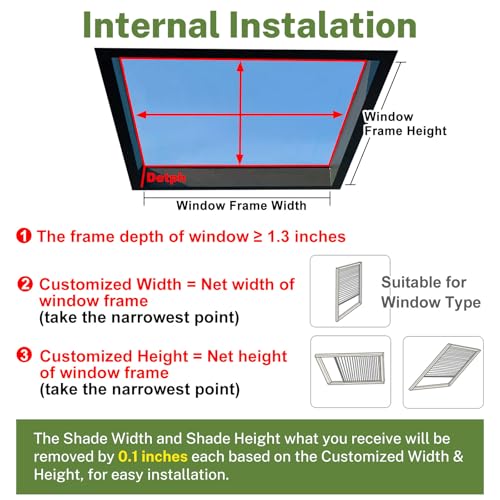 Internal Instalation

Window Frame Height

Detph

Window Frame Width

❶ The frame depth of window ≥ 1.3 inches

❷ Customized Width = Net width of window frame
(take the narrowest point)

❸ Customized Height = Net height of window frame
(take the narrowest point)

Suitable for Window Type

The Shade Width and Shade Height what you receive will be removed by 0.1 inches each based on the Customized Width & Height, for easy installation.