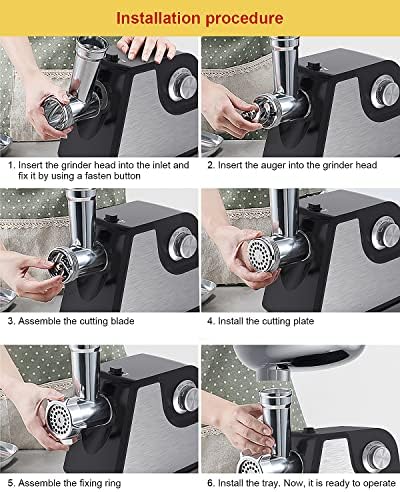 Installation procedure

1. Insert the grinder head into the inlet and fix it by using a fasten button

2. Insert the auger into the grinder head

3. Assemble the cutting blade

4. Install the cutting plate

5. Assemble the fixing ring

6. Install the tray. Now, it is ready to operate