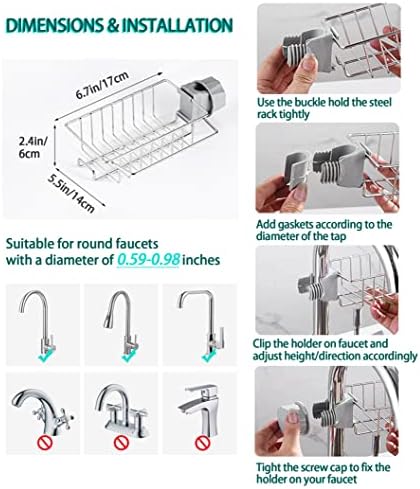 DIMENSIONS & INSTALLATION

6.7in/17cm

2.4in/ 6cm

5.5in/14cm

Suitable for round faucets with a diameter of 0.59-0.98 inches

Use the buckle hold the steel rack tightly

Add gaskets according to the diameter of the tap

Clip the holder on faucet and adjust height/direction accordingly

Tight the screw cap to fix the holder on your faucet