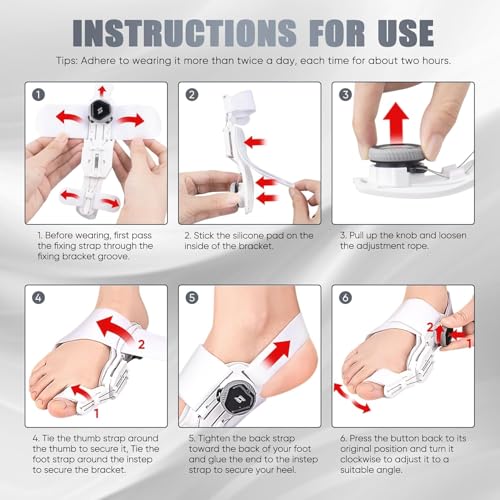 INSTRUCTIONS FOR USE

Tips: Adhere to wearing it more than twice a day, each time for about two hours.

1

1. Before wearing, first pass the fixing strap through the fixing bracket groove.

2

2. Stick the silicone pad on the inside of the bracket.

3

3. Pull up the knob and loosen the adjustment rope.

4

2

1

4. Tie the thumb strap around the thumb to secure it, Tie the foot strap around the instep to secure the bracket.

5

5. Tighten the back strap toward the back of your foot and glue the end to the instep strap to secure your heel.

6

2

1

6. Press the button back to its original position and turn it clockwise to adjust it to a suitable angle.