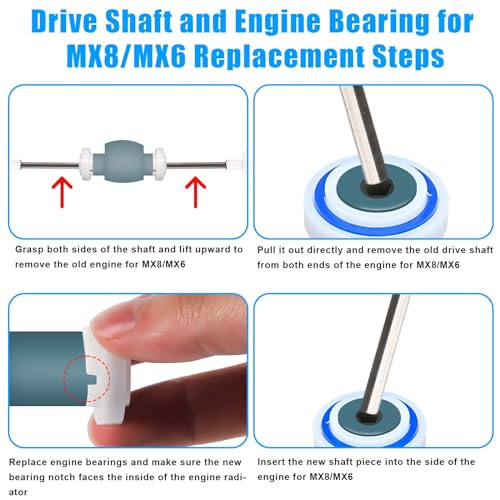 Drive Shaft and Engine Bearing for MX8/MX6 Replacement Steps

Grasp both sides of the shaft and lift upward to remove the old engine for MX8/MX6

Pull it out directly and remove the old drive shaft from both ends of the engine for MX8/MX6

Replace engine bearings and make sure the new bearing notch faces the inside of the engine radiator

Insert the new shaft piece into the side of the engine for MX8/MX6