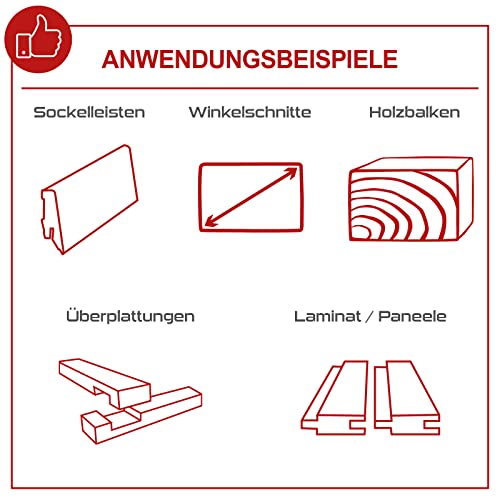 ANWENDUNGSBEISPIELE

Sockelleisten

Winkelschnitte

Holzbalken

Überplattungen

Laminat / Paneele