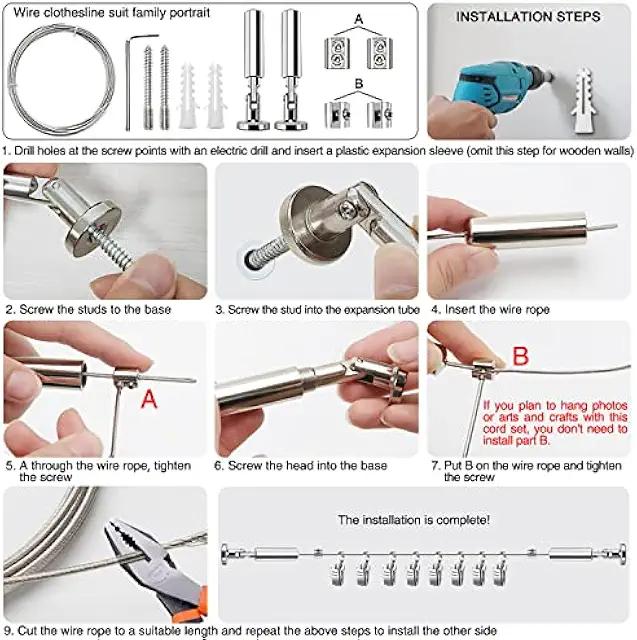 Wire clothesline suit family portrait

A

B

INSTALLATION STEPS

1. Drill holes at the screw points with an electric drill and insert a plastic expansion sleeve (omit this step for wooden walls)

2. Screw the studs to the base

3. Screw the stud into the expansion tube

4. Insert the wire rope

A

5. A through the wire rope, tighten the screw

6. Screw the head into the base

B

If you plan to hang photos or arts and crafts with this cord set, you don't need to install part B.

7. Put B on the wire rope and tighten the screw

The installation is complete!

9. Cut the wire rope to a suitable length and repeat the above steps to install the other side