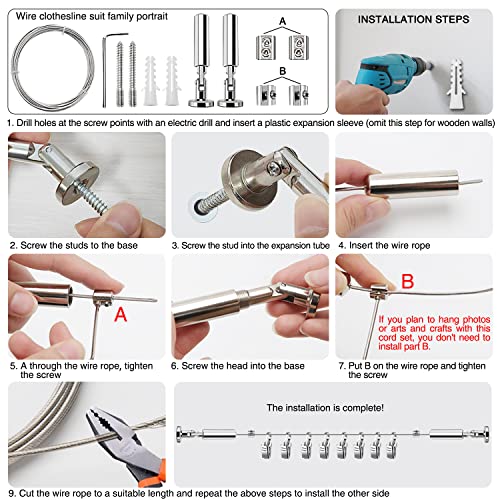 Wire clothesline suit family portrait

A

B

INSTALLATION STEPS

1. Drill holes at the screw points with an electric drill and insert a plastic expansion sleeve (omit this step for wooden walls)

2. Screw the studs to the base

3. Screw the stud into the expansion tube

4. Insert the wire rope

A

5. A through the wire rope, tighten the screw

6. Screw the head into the base

B

If you plan to hang photos or arts and crafts with this cord set, you don't need to install part B.

7. Put B on the wire rope and tighten the screw

The installation is complete!

9. Cut the wire rope to a suitable length and repeat the above steps to install the other side