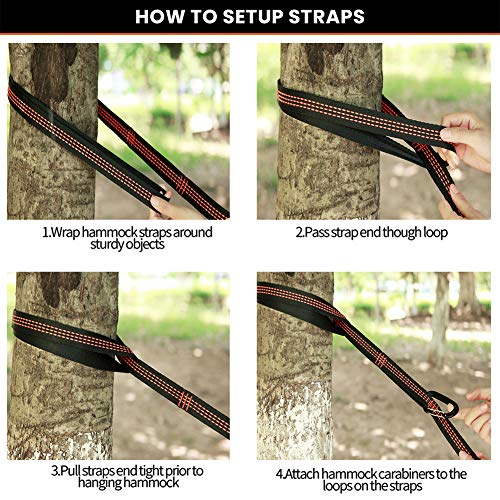 HOW TO SETUP STRAPS

1.Wrap hammock straps around sturdy objects

2.Pass strap end though loop

3.Pull straps end tight prior to hanging hammock

4.Attach hammock carabiners to the loops on the straps