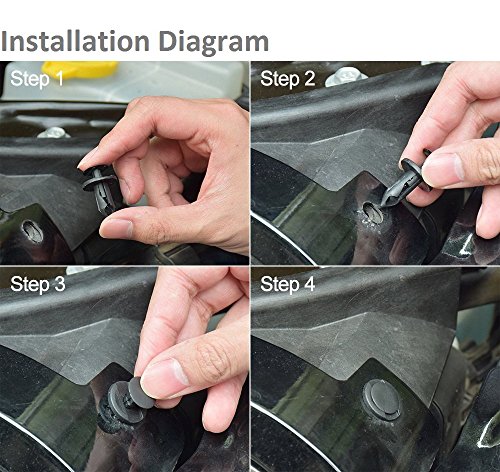 Installation Diagram

Step 1

Step 2

Step 3

Step 4