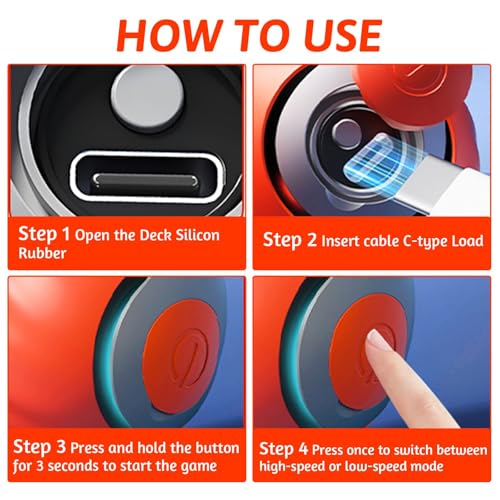 HOW TO USE

Step 1 Open the Deck Silicon Rubber

Step 2 Insert cable C-type Load

Step 3 Press and hold the button for 3 seconds to start the game

Step 4 Press once to switch between high-speed or low-speed mode