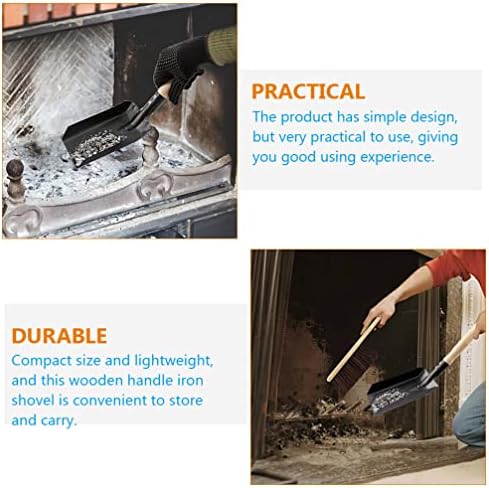 PRACTICAL
The product has simple design, but very practical to use, giving you good using experience.

DURABLE
Compact size and lightweight, and this wooden handle iron shovel is convenient to store and carry.