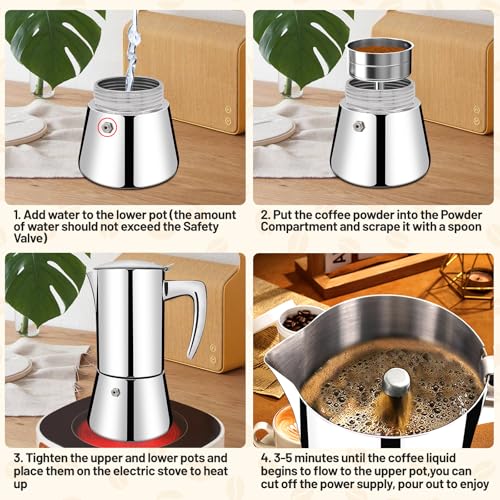 1. Add water to the lower pot (the amount of water should not exceed the Safety Valve)

2. Put the coffee powder into the Powder Compartment and scrape it with a spoon

3. Tighten the upper and lower pots and place them on the electric stove to heat up

4. 3-5 minutes until the coffee liquid begins to flow to the upper pot,you can cut off the power supply, pour out to enjoy