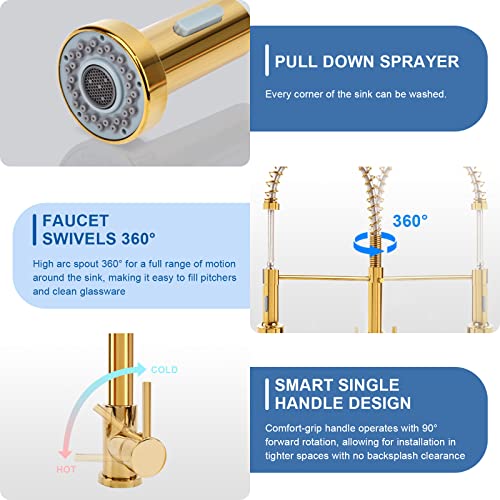 PULL DOWN SPRAYER

Every corner of the sink can be washed.

FAUCET SWIVELS 360°

High arc spout 360° for a full range of motion around the sink, making it easy to fill pitchers and clean glassware

360°

COLD

HOT

SMART SINGLE HANDLE DESIGN

Comfort-grip handle operates with 90° forward rotation, allowing for installation in tighter spaces with no backsplash clearance