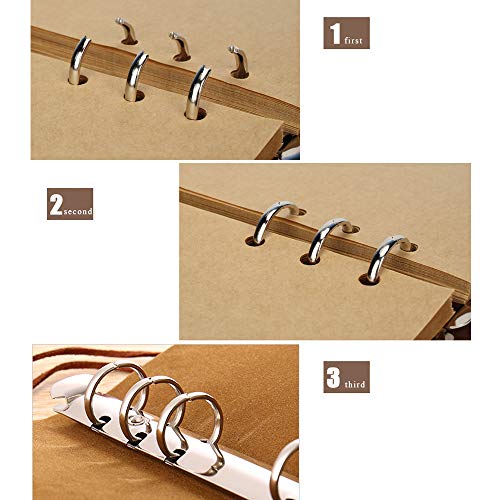 1 first

2 second

3 third