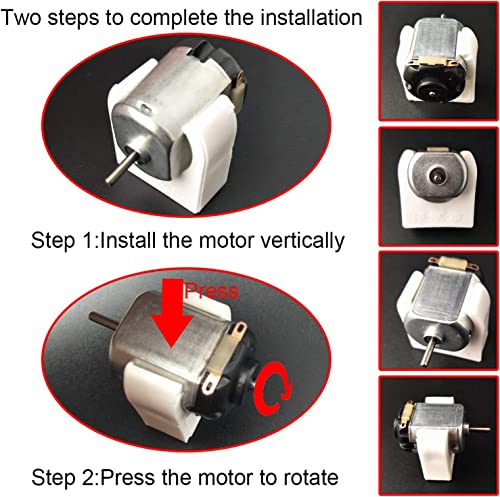 Two steps to complete the installation

Step 1:Install the motor vertically

Press

Step 2:Press the motor to rotate