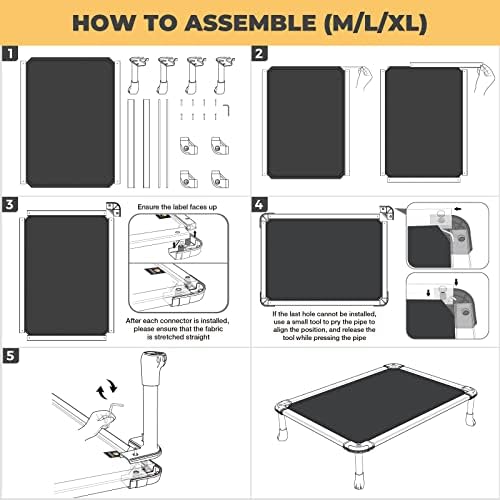 HOW TO ASSEMBLE (M/L/XL)

1

2

3

Ensure the label faces up

After each connector is installed, please ensure that the fabric is stretched straight

4

If the last hole cannot be installed, use a small tool to pry the pipe to align the position, and release the tool while pressing the pipe

5