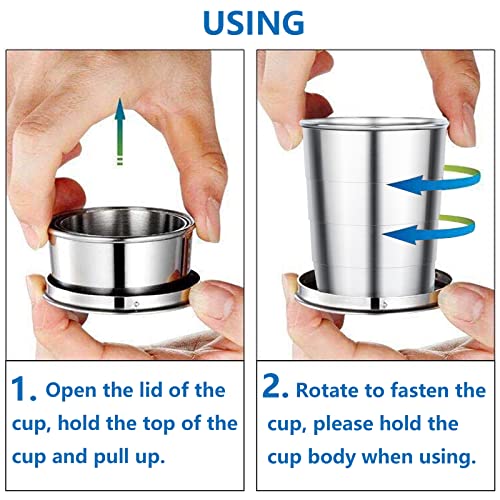 USING

1. Open the lid of the cup, hold the top of the cup and pull up.

2. Rotate to fasten the cup, please hold the cup body when using.