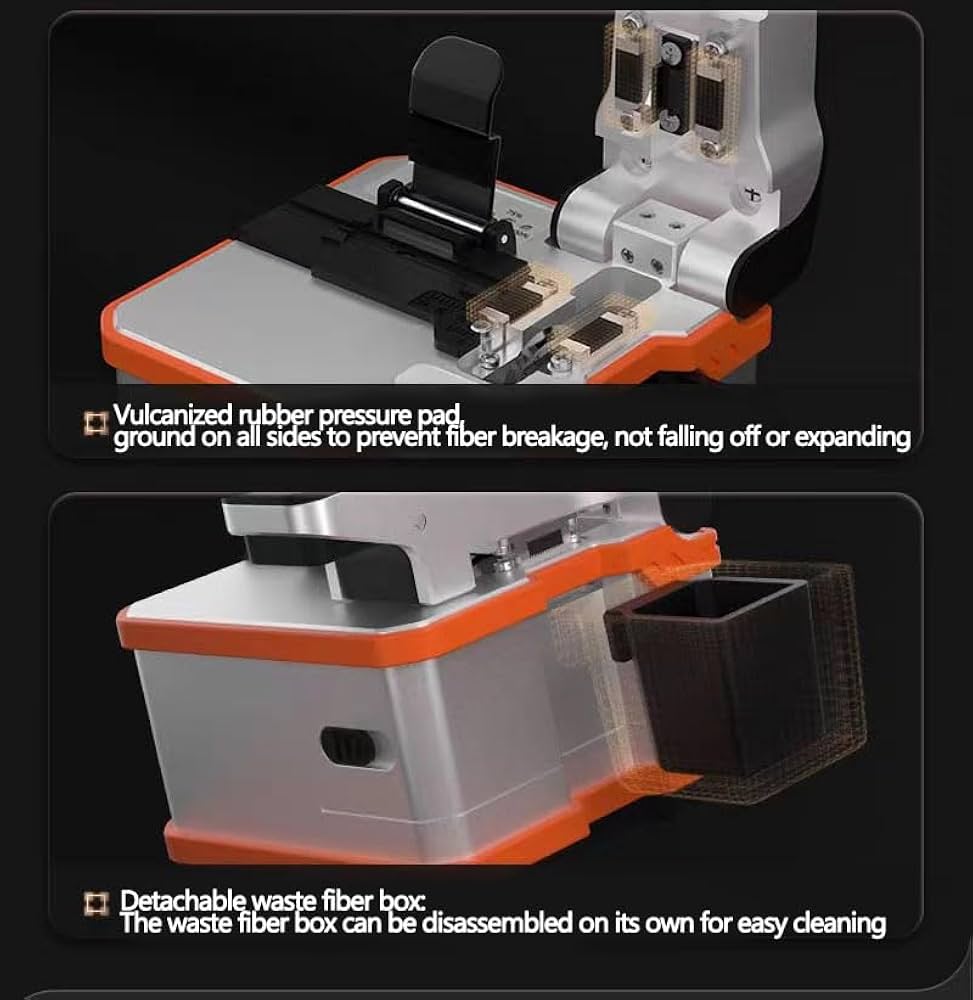 Vulcanized rubber pressure pad,
ground on all sides to prevent fiber breakage, not falling off or expanding

Detachable waste fiber box:
The waste fiber box can be disassembled on its own for easy cleaning