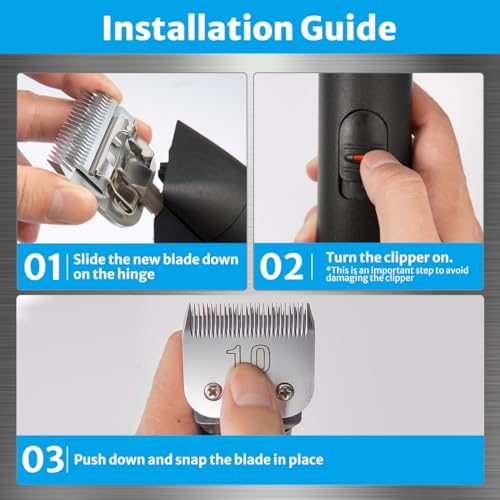 Installation Guide

01 Slide the new blade down on the hinge

02 Turn the clipper on.
*This is an important step to avoid damaging the clipper

10

03 Push down and snap the blade in place