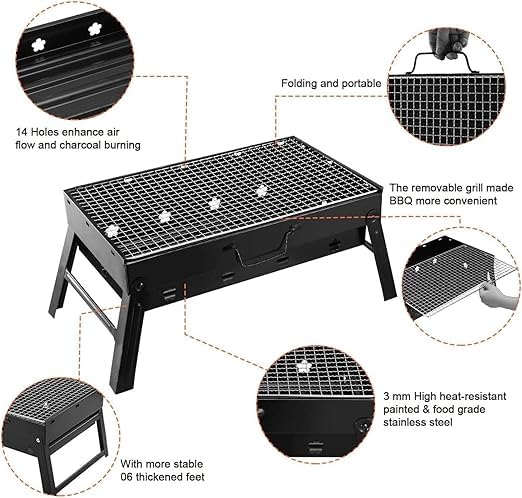 14 Holes enhance air flow and charcoal burning

Folding and portable

The removable grill made BBQ more convenient

3 mm High heat-resistant painted & food grade stainless steel

With more stable 06 thickened feet