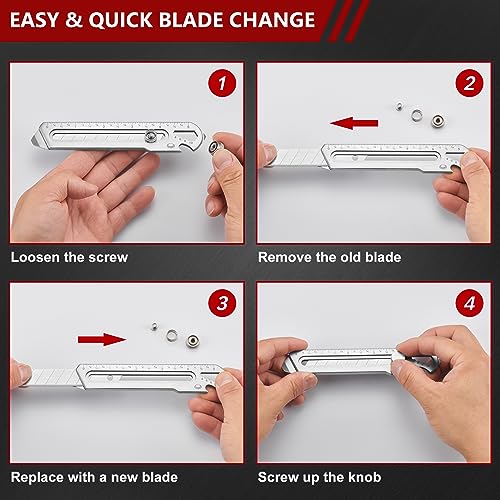 EASY & QUICK BLADE CHANGE

1

Loosen the screw

2

Remove the old blade

3

Replace with a new blade

4

Screw up the knob