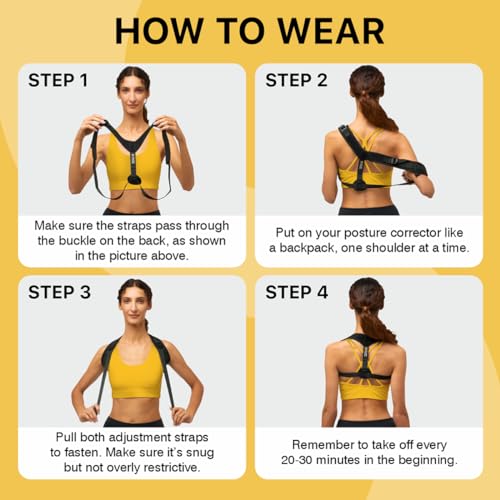 HOW TO WEAR

STEP 1

Make sure the straps pass through the buckle on the back, as shown in the picture above.

STEP 2

Put on your posture corrector like a backpack, one shoulder at a time.

STEP 3

Pull both adjustment straps to fasten. Make sure it's snug but not overly restrictive.

STEP 4

Remember to take off every 20-30 minutes in the beginning.