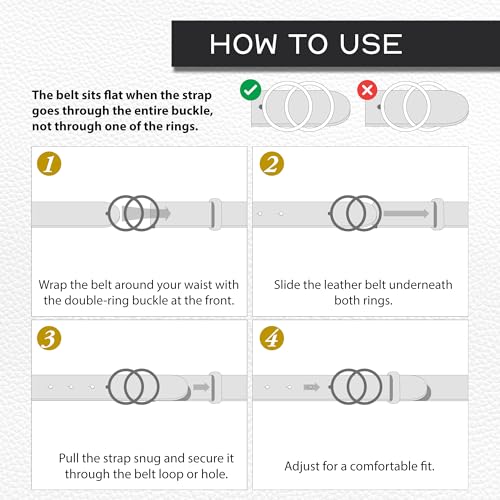 HOW TO USE

The belt sits flat when the strap goes through the entire buckle, not through one of the rings.

1

Wrap the belt around your waist with the double-ring buckle at the front.

2

Slide the leather belt underneath both rings.

3

Pull the strap snug and secure it through the belt loop or hole.

4

Adjust for a comfortable fit.