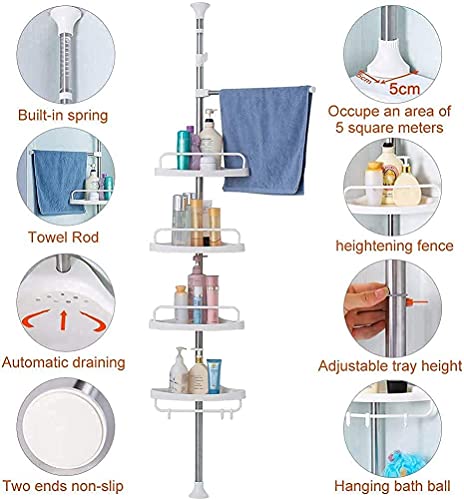 Built-in spring

Towel Rod

Automatic draining

Two ends non-slip

5cm

5cm

Occupe an area of 5 square meters

heightening fence

Adjustable tray height

Hanging bath ball