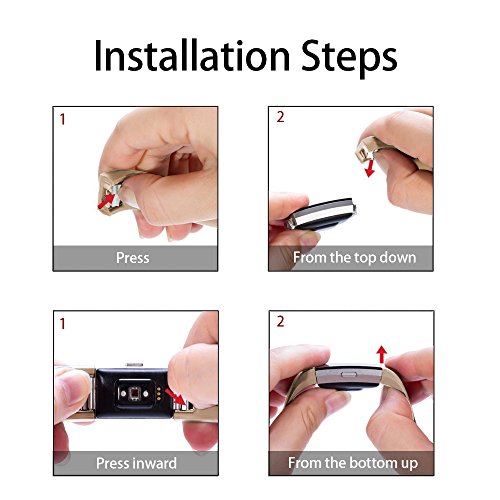 Installation Steps

1

Press

2

From the top down

1

Press inward

2

From the bottom up