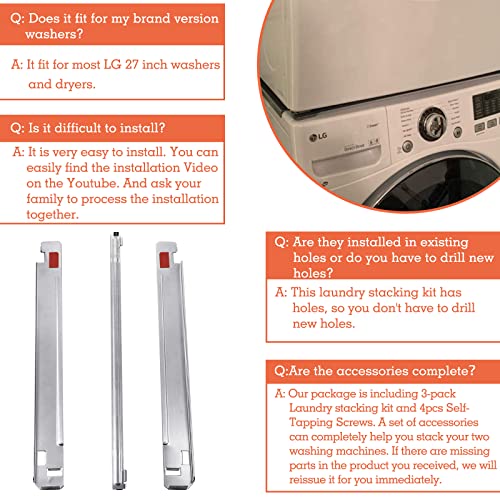 Q: Does it fit for my brand version washers?

A: It fit for most LG 27 inch washers and dryers.

Q: Is it difficult to install?

A: It is very easy to install. You can easily find the installation Video on the Youtube. And ask your family to process the installation together.

LG

Q: Are they installed in existing holes or do you have to drill new holes?

A: This laundry stacking kit has holes, so you don't have to drill new holes.

Q:Are the accessories complete?

A: Our package is including 3-pack Laundry stacking kit and 4pcs Self-Tapping Screws. A set of accessories can completely help you stack your two washing machines. If there are missing parts in the product you received, we will reissue it for you immediately.