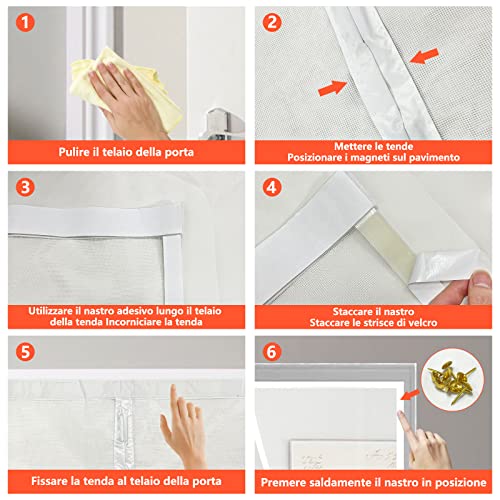 1
Pulire il telaio della porta

2
Mettere le tende
Posizionare i magneti sul pavimento

3
Utilizzare il nastro adesivo lungo il telaio della tenda Incorniciare la tenda

4
Staccare il nastro
Staccare le strisce di velcro

5
Fissare la tenda al telaio della porta

6
Premere saldamente il nastro in posizione