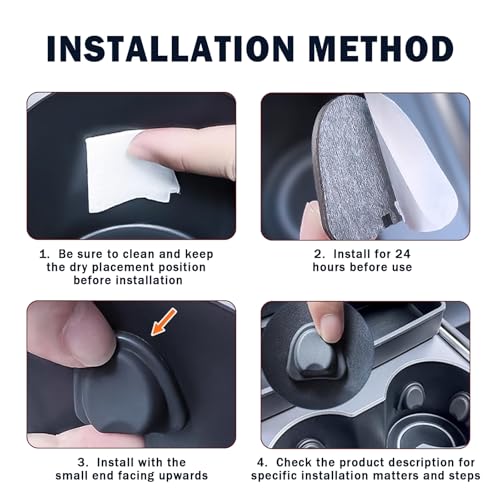 INSTALLATION METHOD

1. Be sure to clean and keep the dry placement position before installation

2. Install for 24 hours before use

3. Install with the small end facing upwards

4. Check the product description for specific installation matters and steps