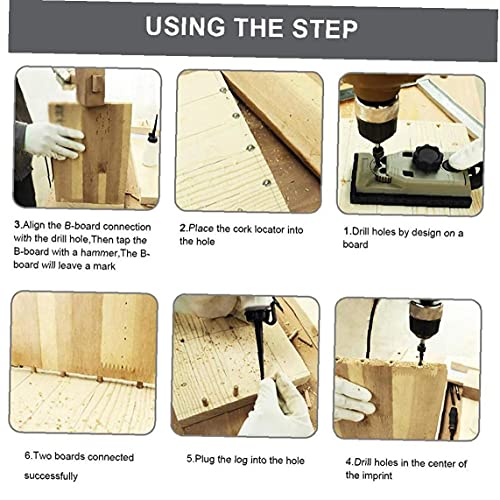 USING THE STEP

3.Align the B-board connection with the drill hole,Then tap the B-board with a hammer,The B-board will leave a mark

2.Place the cork locator into the hole

1.Drill holes by design on a board

6.Two boards connected successfully

5.Plug the log into the hole

4.Drill holes in the center of the imprint