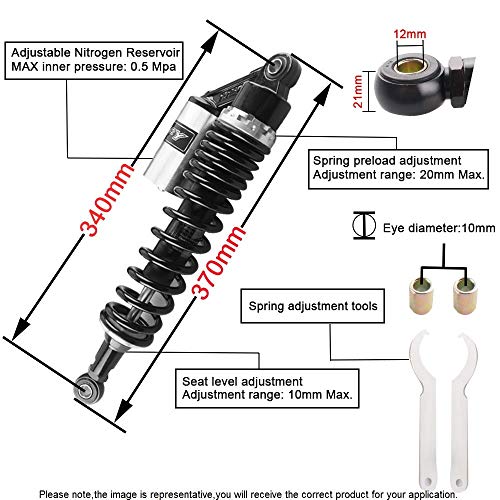 Adjustable Nitrogen Reservoir
MAX inner pressure: 0.5 Mpa

12mm

21mm

Spring preload adjustment
Adjustment range: 20mm Max.

340mm

370mm

Eye diameter:10mm

Spring adjustment tools

Seat level adjustment
Adjustment range: 10mm Max.

Please note,the image is representative,you will receive the correct product for your application.