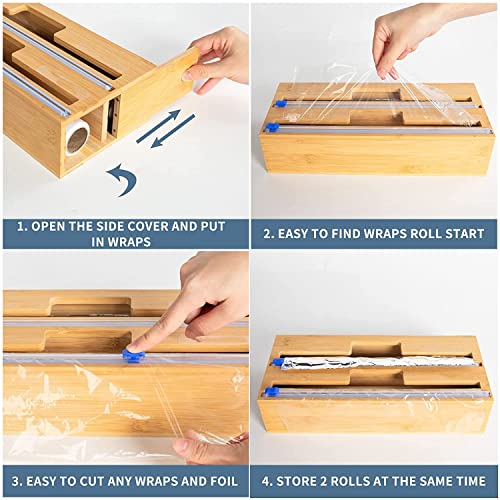 1. OPEN THE SIDE COVER AND PUT IN WRAPS

2. EASY TO FIND WRAPS ROLL START

3. EASY TO CUT ANY WRAPS AND FOIL

4. STORE 2 ROLLS AT THE SAME TIME