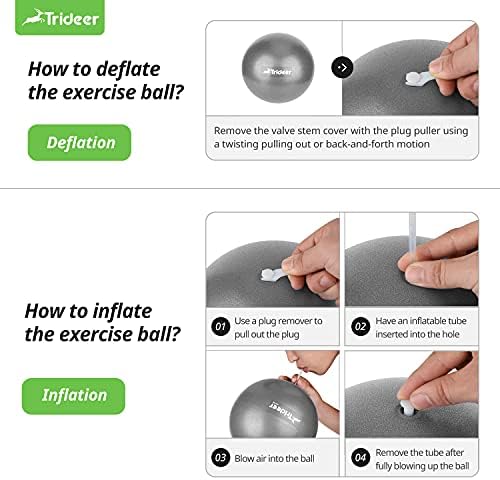 Trideer

How to deflate the exercise ball?

Deflation

Trideer

Remove the valve stem cover with the plug puller using a twisting pulling out or back-and-forth motion

How to inflate the exercise ball?

Inflation

01 Use a plug remover to pull out the plug

02 Have an inflatable tube inserted into the hole

Trideer

03 Blow air into the ball

04 Remove the tube after fully blowing up the ball