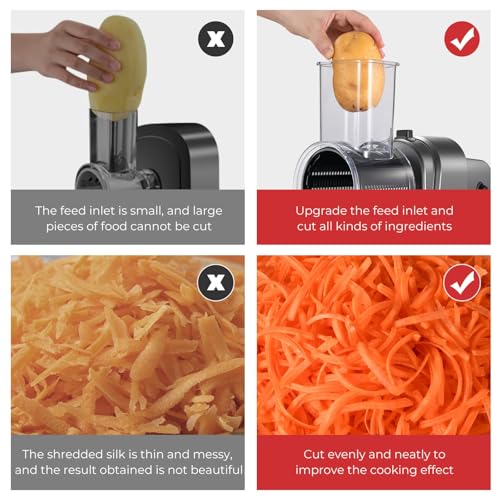 The feed inlet is small, and large pieces of food cannot be cut

Upgrade the feed inlet and cut all kinds of ingredients

The shredded silk is thin and messy, and the result obtained is not beautiful

Cut evenly and neatly to improve the cooking effect