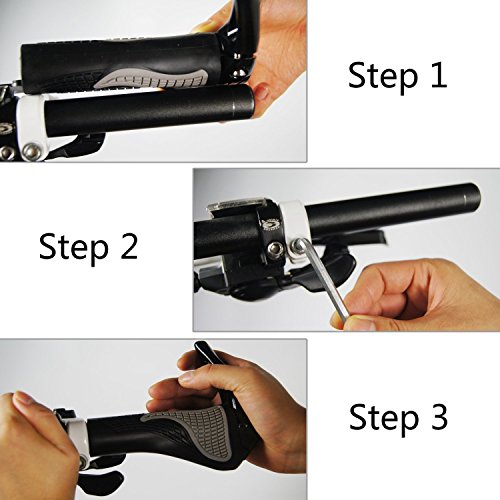 Step 1

Step 2

Step 3