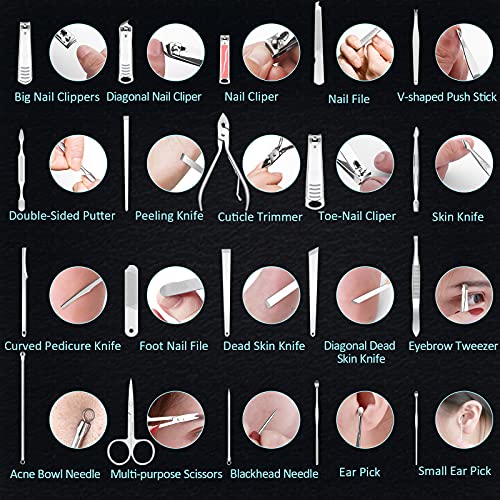 Big Nail Clippers
Diagonal Nail Cliper
Nail Cliper
Nail File
V-shaped Push Stick

Double-Sided Putter
Peeling Knife
Cuticle Trimmer
Toe-Nail Cliper
Skin Knife

Curved Pedicure Knife
Foot Nail File
Dead Skin Knife
Diagonal Dead Skin Knife
Eyebrow Tweezer

Acne Bowl Needle
Multi-purpose Scissors
Blackhead Needle
Ear Pick
Small Ear Pick