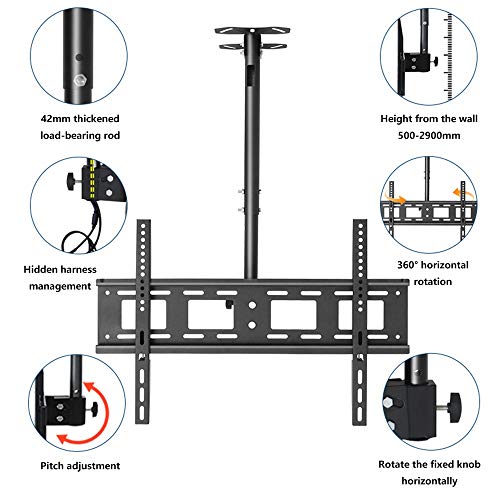 42mm thickened load-bearing rod

Hidden harness management

Pitch adjustment

Height from the wall 500-2900mm

360° horizontal rotation

Rotate the fixed knob horizontally