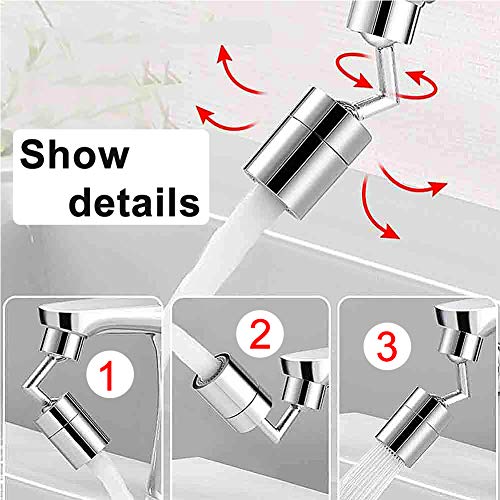 Show details

1

2

3