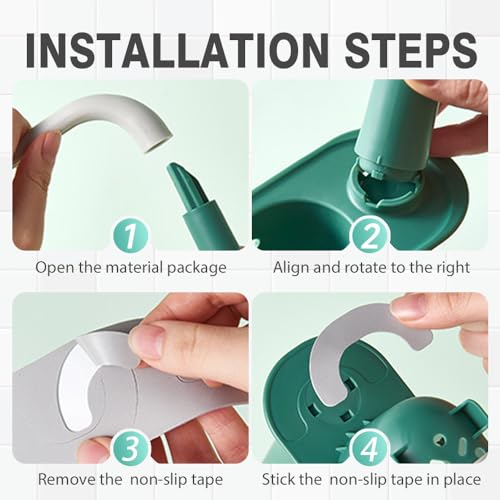 INSTALLATION STEPS

1
Open the material package

2
Align and rotate to the right

3
Remove the non-slip tape

4
Stick the non-slip tape in place